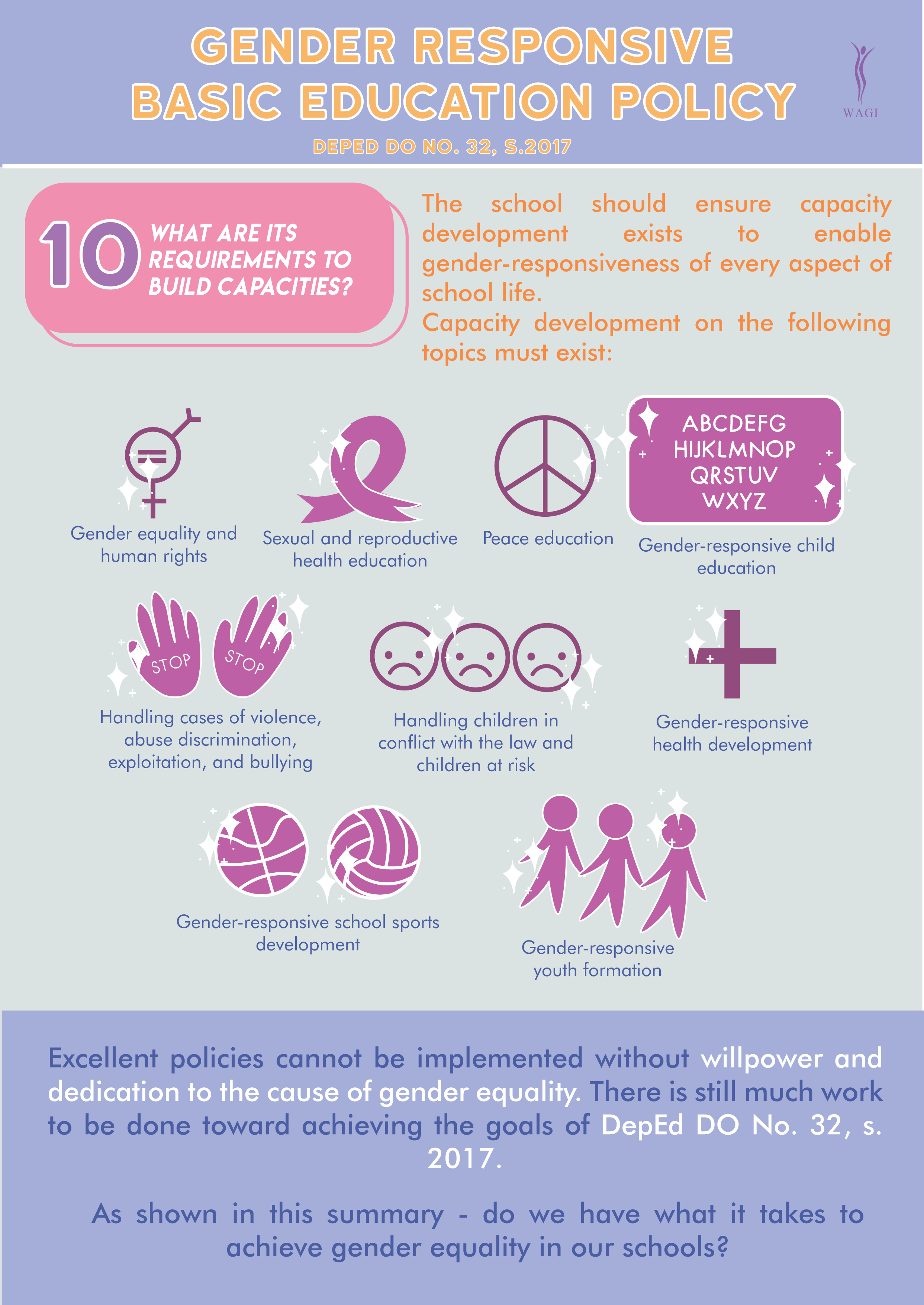 GENDER RESPONSIVE BASIC EDUCATION POLICY

WAGI

DEPED DO NO. 32, S.2017

10 WHAT ARE ITS REQUIREMENTS TO BUILD CAPACITIES?

The school should ensure capacity development exists to enable gender-responsiveness of every aspect of school life.
Capacity development on the following topics must exist:

Gender equality and human rights

Sexual and reproductive health education

Peace education

ABCDEFG
HIJKLMNOP
QRSTUV
WXYZ

Gender-responsive child education

STOP STOP

Handling cases of violence, abuse discrimination, exploitation, and bullying

Handling children in conflict with the law and children at risk

Gender-responsive health development

Gender-responsive school sports development

Gender-responsive youth formation

Excellent policies cannot be implemented without willpower and dedication to the cause of gender equality. There is still much work to be done toward achieving the goals of DepEd DO No. 32, s. 2017.

As shown in this summary - do we have what it takes to achieve gender equality in our schools?