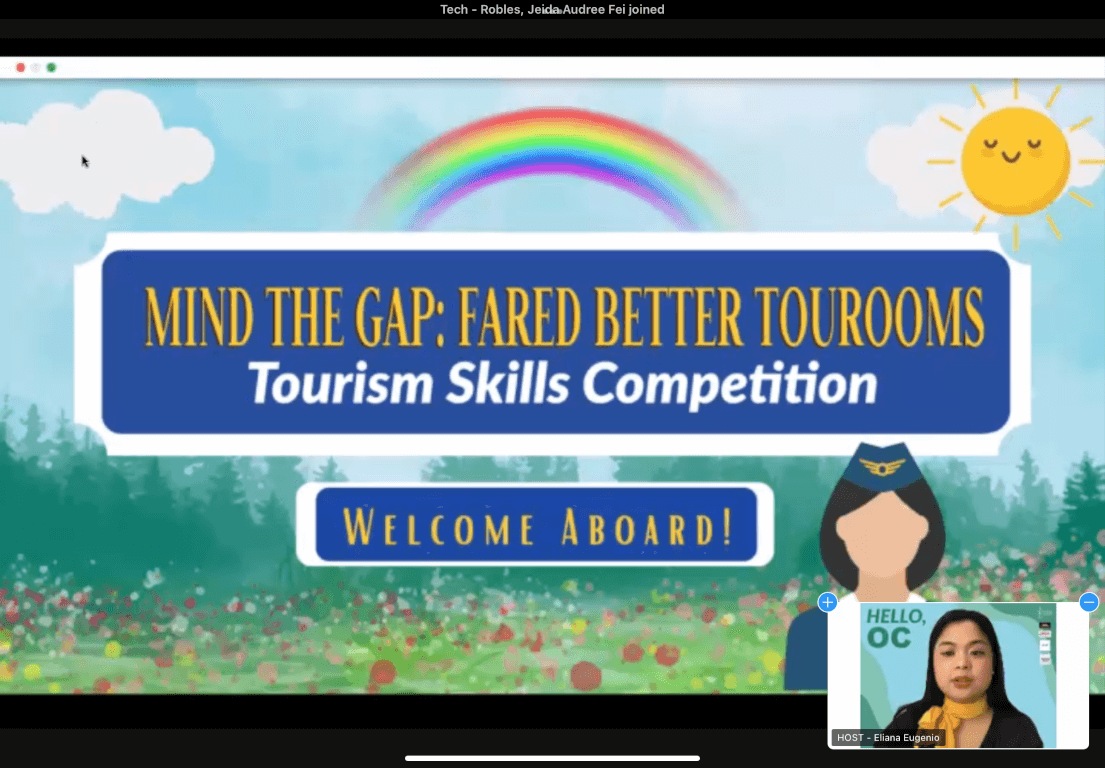 Tech - Robles, Jeida Audree Fei joined

MIND THE GAP: FARED BETTER TOUROOMS
Tourism Skills Competition

WELCOME ABOARD!

HELLO, OC

HOST - Eliana Eugenio